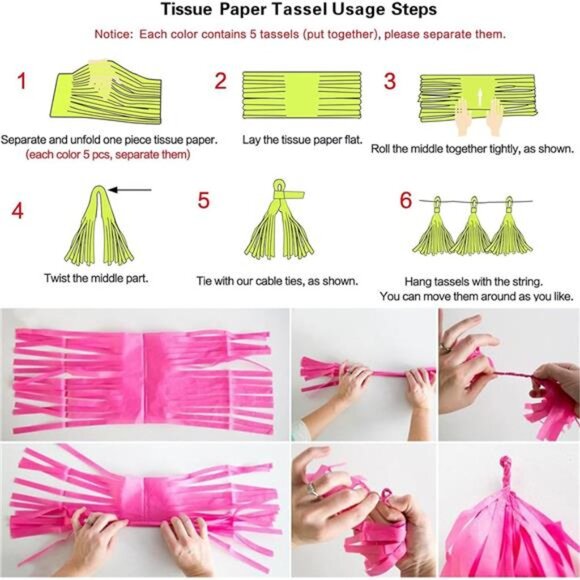 Tissue Paper Tassel Usage Steps

Notice: Each color contains 5 tassels (put together), please separate them.

1

Separate and unfold one piece tissue paper.
(each color 5 pcs, separate them)

2

Lay the tissue paper flat.

3

Roll the middle together tightly, as shown.

4

Twist the middle part.

5

Tie with our cable ties, as shown.

6

Hang tassels with the string.
You can move them around as you like.